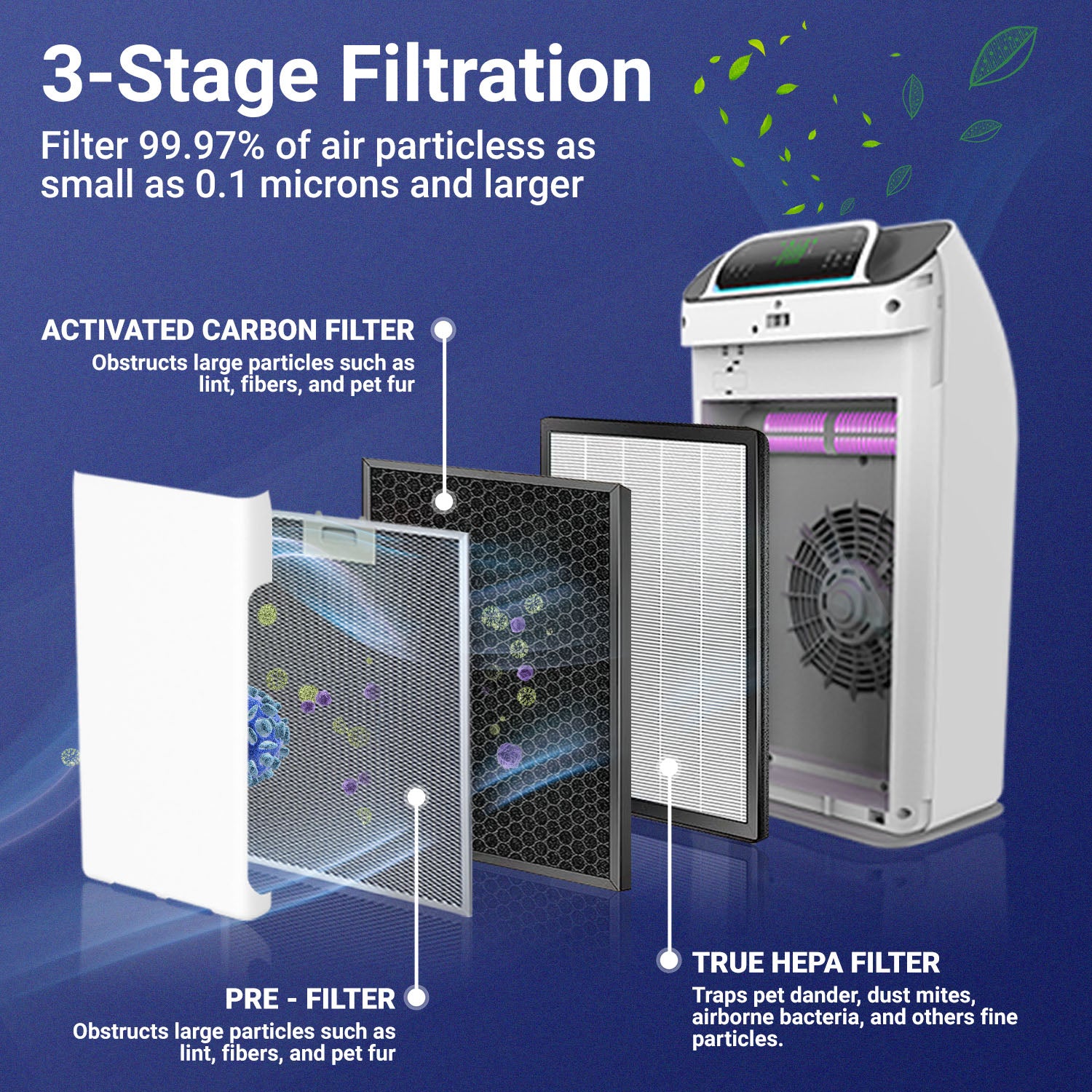 3-Stage Filtration

Filter 99.97% of air particless as small as 0.1 microns and larger

ACTIVATED CARBON FILTER

Obstructs large particles such as lint, fibers, and pet fur

PRE - FILTER

Obstructs large particles such as lint, fibers, and pet fur

TRUE HEPA FILTER

Traps pet dander, dust mites, airborne bacteria, and others fine particles.